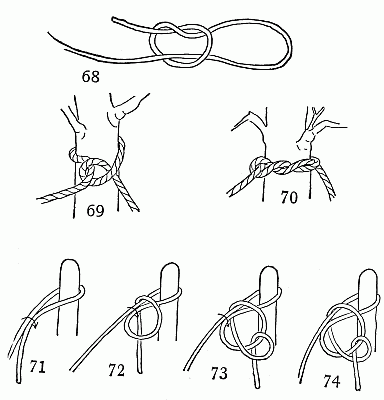 68

69

70

71

72

73

74